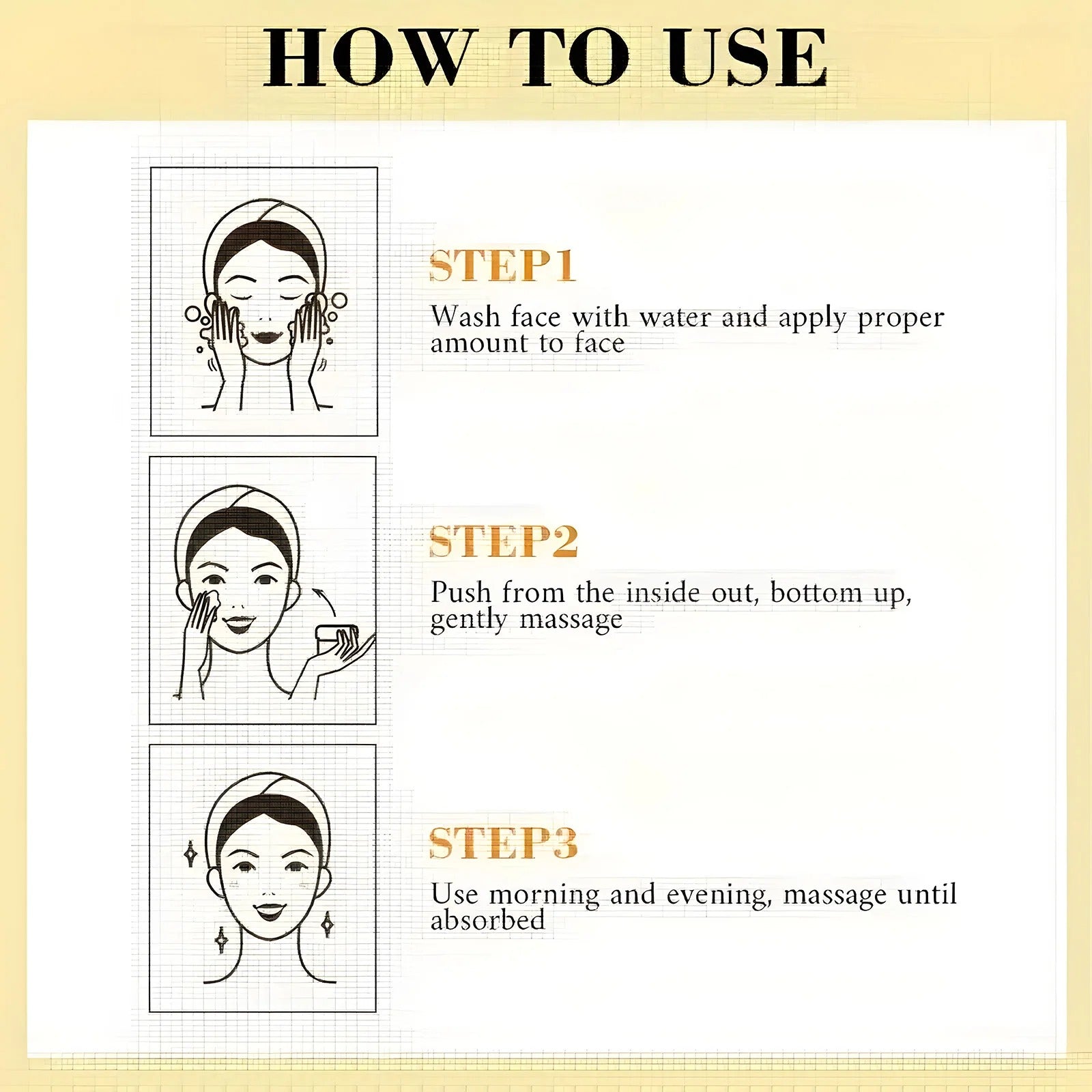 HOW TO USE

STEP1

Wash face with water and apply proper amount to face

STEP2

Push from the inside out, bottom up, gently massage

STEP3

Use morning and evening, massage until absorbed